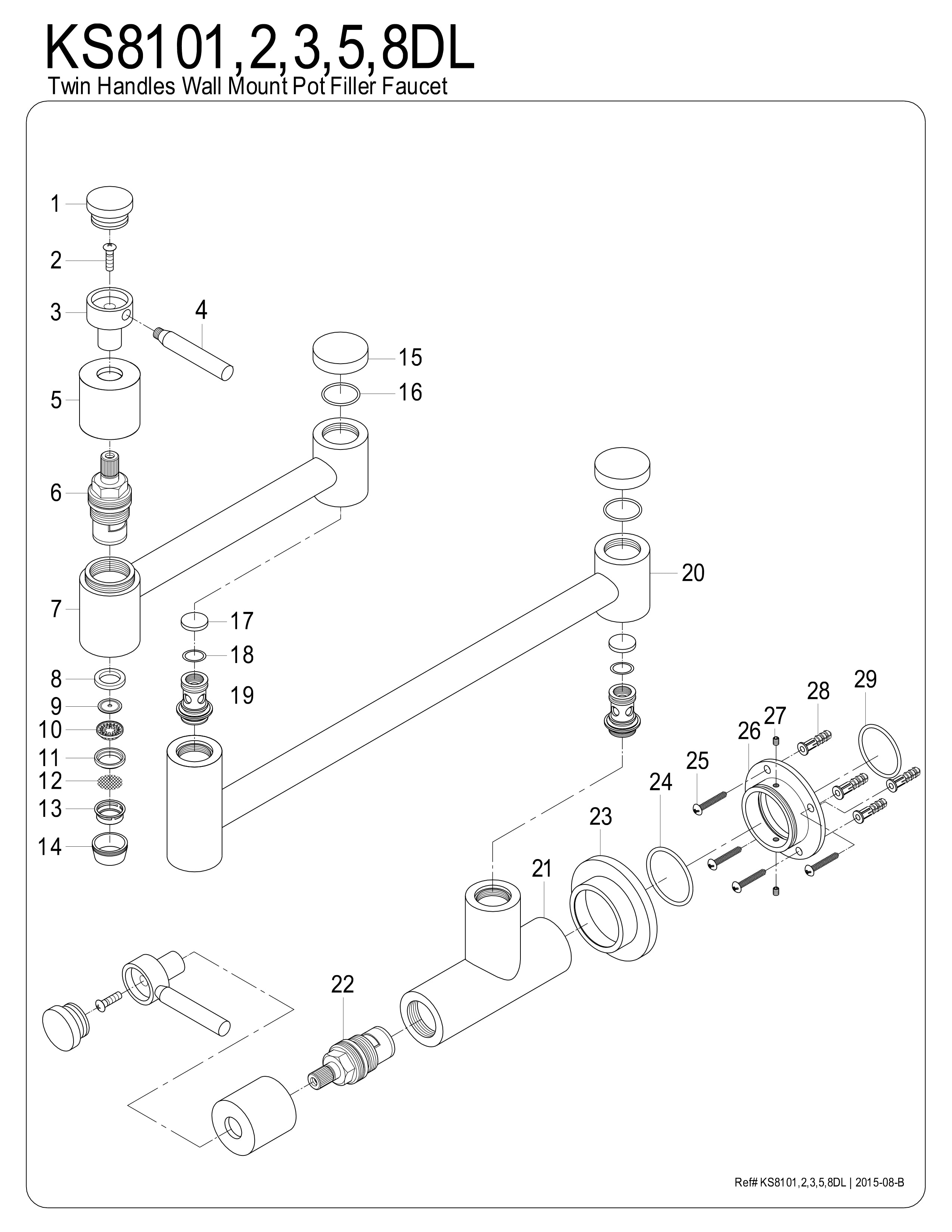 KS8101,2,3,5,8DL
Twin Handles Wall Mount Pot Filler Faucet

1
2
3
4
5
6
7
8
9
10
11
12
13
14
15
16
17
18
19
20
21
22
23
24
25
26
27
28
29

Ref# KS8101,2,3,5,8DL | 2015-08-B