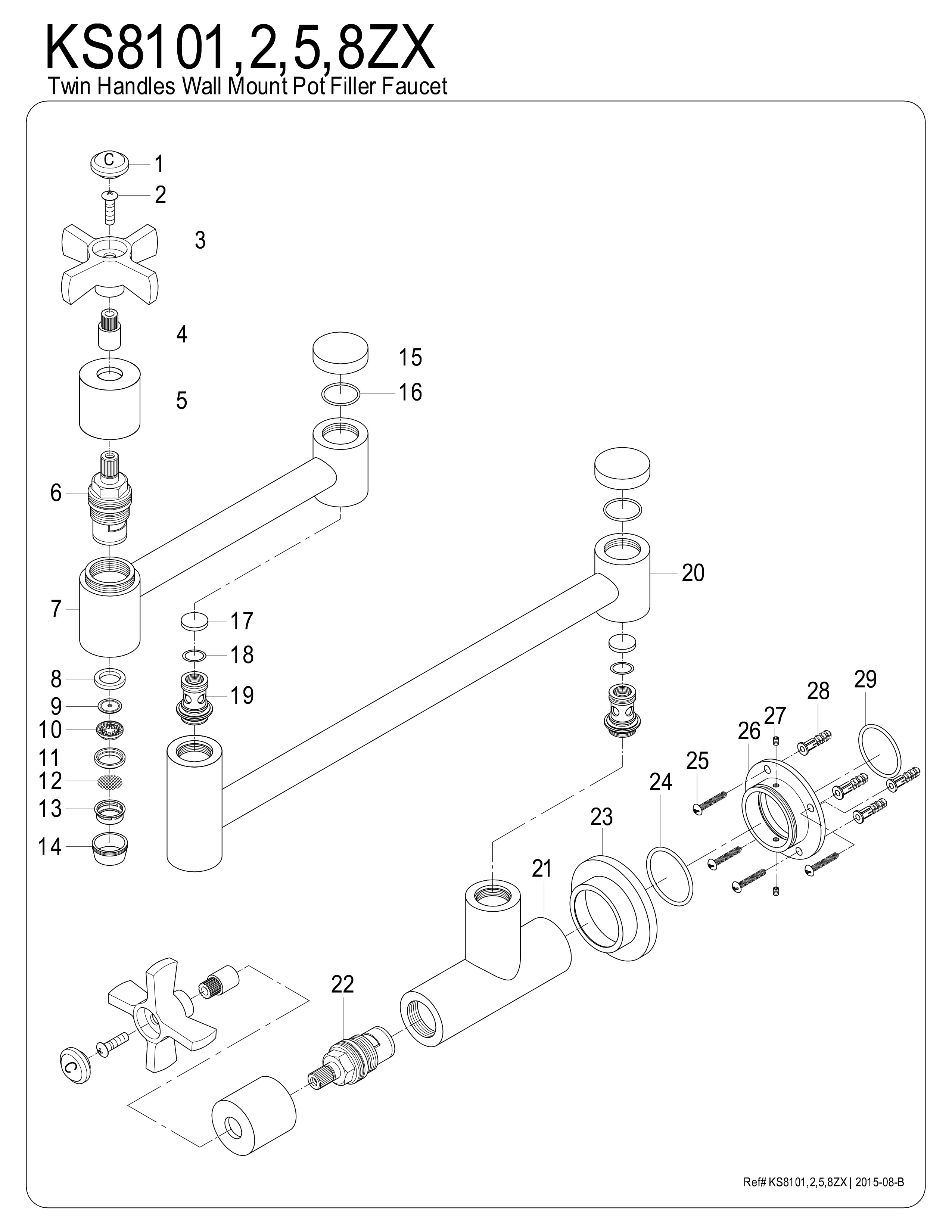 KS8101,2,5,8ZX
Twin Handles Wall Mount Pot Filler Faucet

C
1
2
3
4
5
6
7
8
9
10
11
12
13
14
15
16
17
18
19
20
21
22
23
24
25
26
27
28
29
C

Ref# KS8101,2,5,8ZX | 2015-08-B